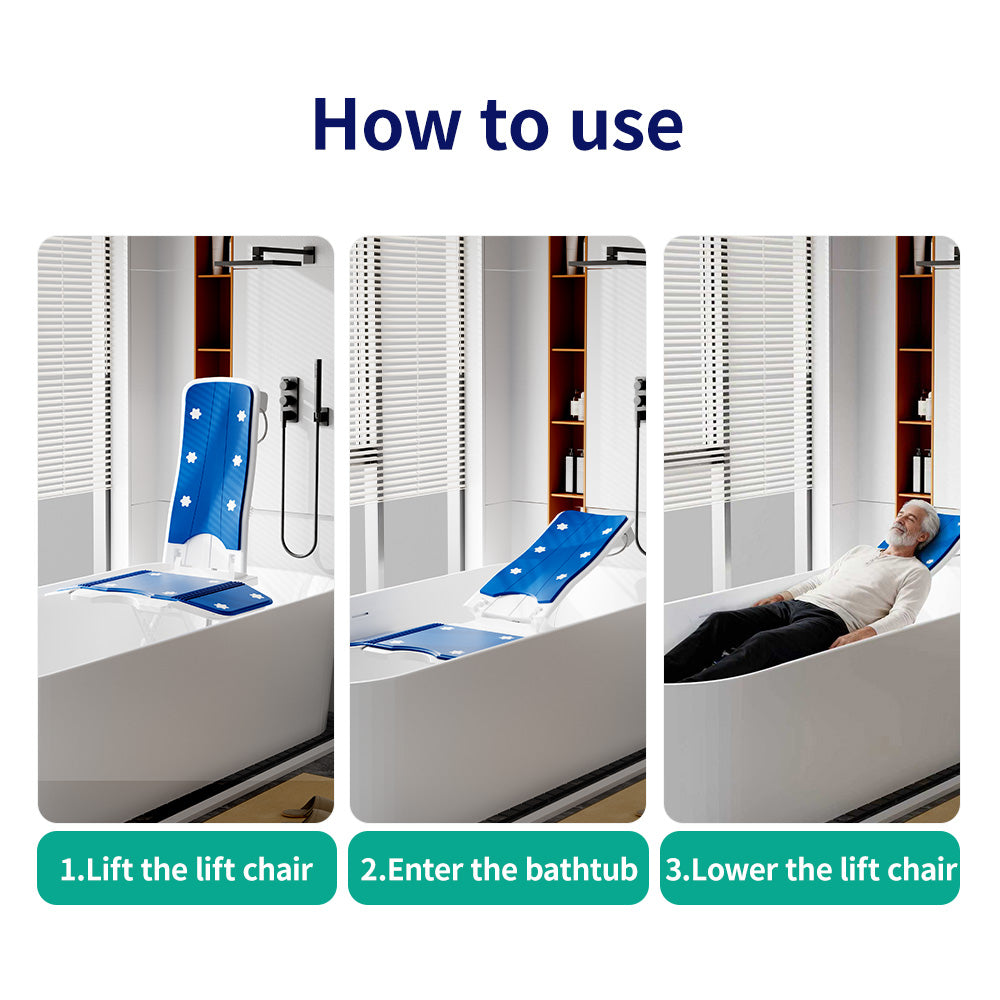 How to use

1.Lift the lift chair

2.Enter the bathtub

3.Lower the lift chair